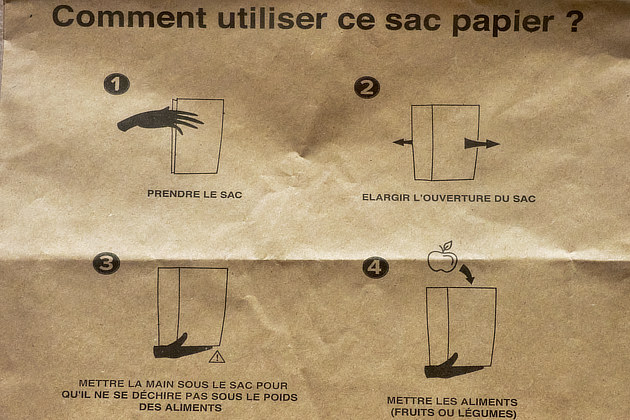 Comment utiliser ce sac papier ?

1

PRENDRE LE SAC

2

ELARGIR L'OUVERTURE DU SAC

3

METTRE LA MAIN SOUS LE SAC POUR QU'IL NE SE DÉCHIRE PAS SOUS LE POIDS DES ALIMENTS

4

METTRE LES ALIMENTS (FRUITS OU LÉGUMES)